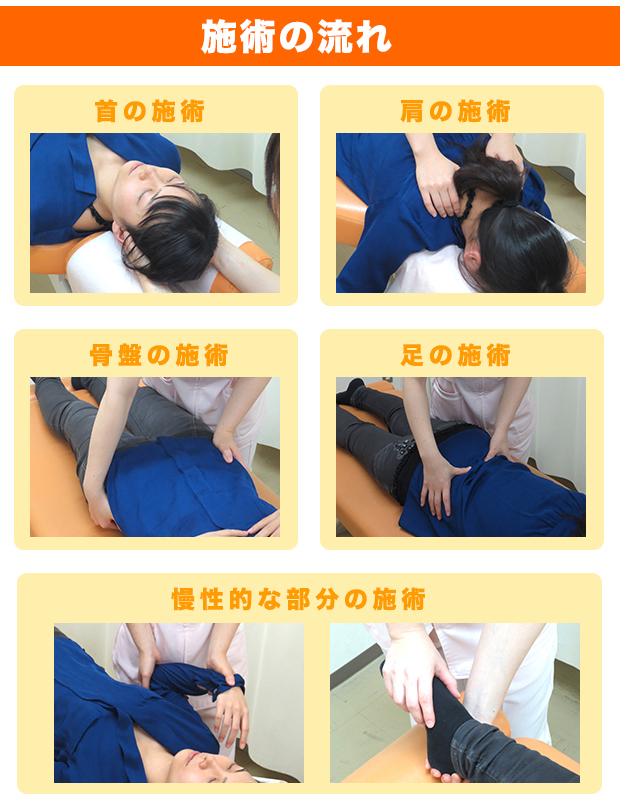 施術の流れ

首の施術

肩の施術

骨盤の施術

足の施術

慢性的な部分の施術